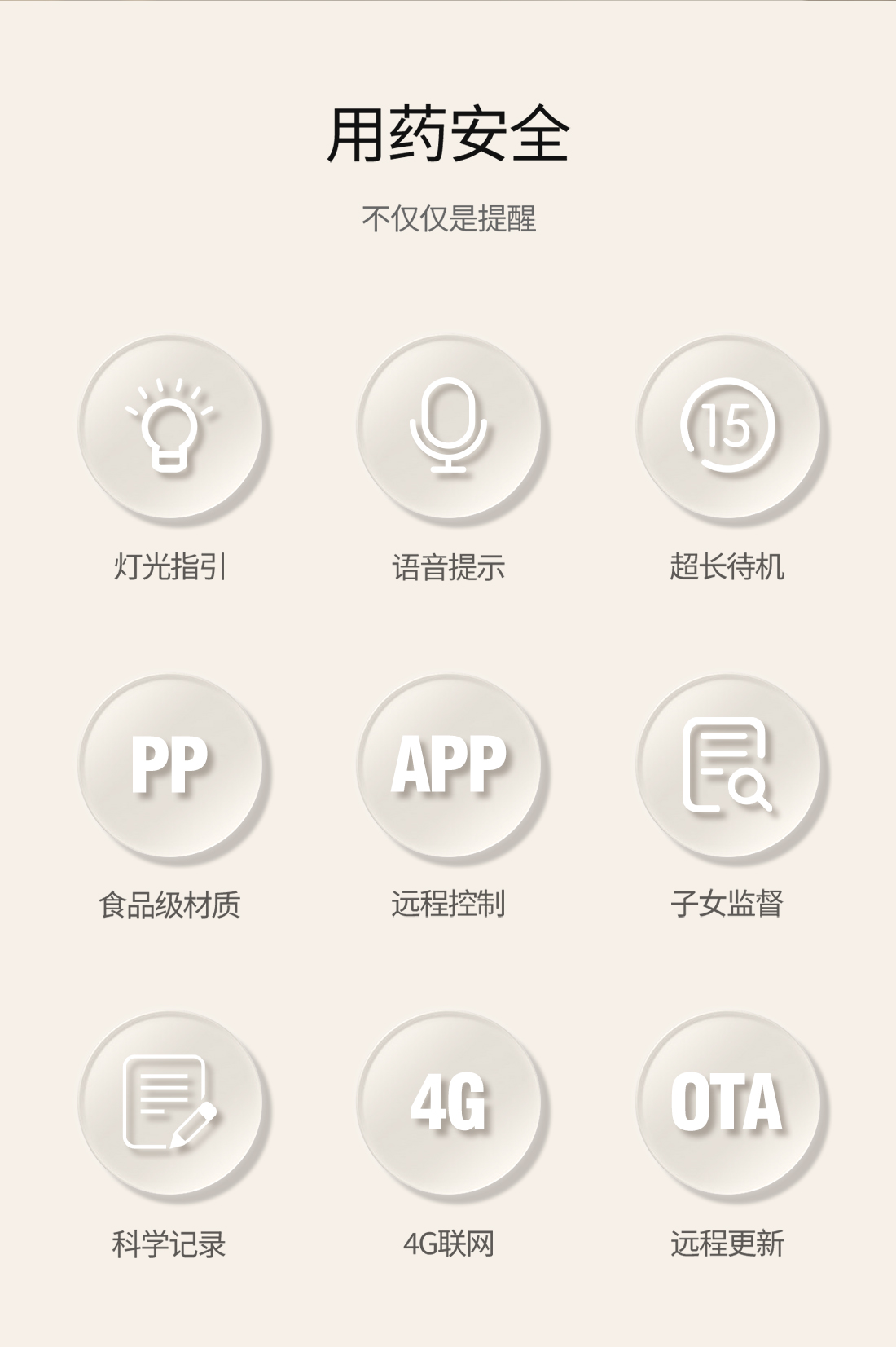 用药安全

不仅仅是提醒

15

灯光指引

语音提示

超长待机

PP

APP

食品级材质

远程控制

子女监督

4G

OTA

科学记录

4G联网

远程更新